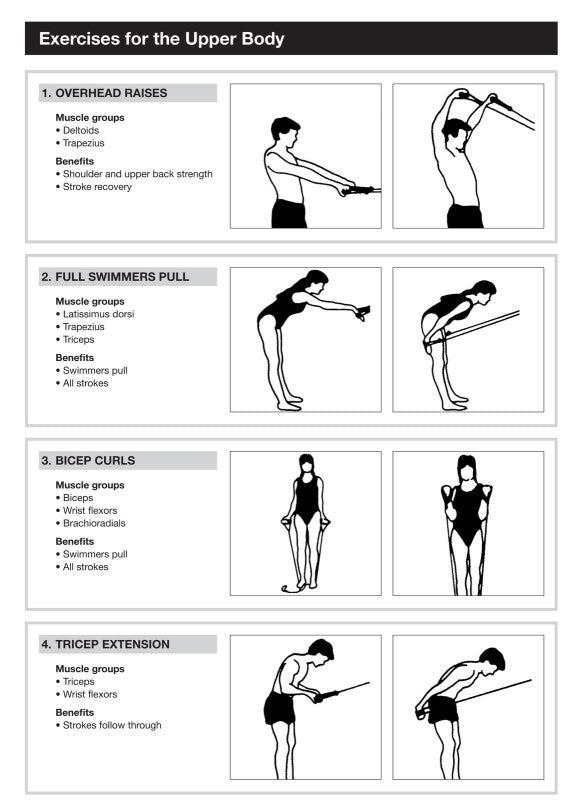 Exercises for the Upper Body

1. OVERHEAD RAISES

Muscle groups
• Deltoids
• Trapezius

Benefits
• Shoulder and upper back strength
• Stroke recovery

2. FULL SWIMMERS PULL

Muscle groups
• Latissimus dorsi
• Trapezius
• Triceps

Benefits
• Swimmers pull
• All strokes

3. BICEP CURLS

Muscle groups
• Biceps
• Wrist flexors
• Brachioradials

Benefits
• Swimmers pull
• All strokes

4. TRICEP EXTENSION

Muscle groups
• Triceps
• Wrist flexors

Benefits
• Strokes follow through