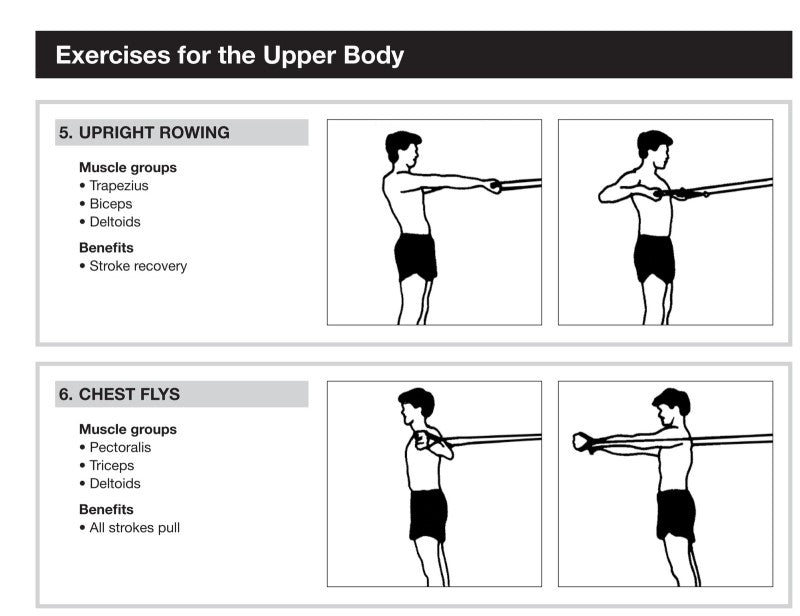 Exercises for the Upper Body

5. UPRIGHT ROWING

Muscle groups
• Trapezius
• Biceps
• Deltoids

Benefits
• Stroke recovery

6. CHEST FLYS

Muscle groups
• Pectoralis
• Triceps
• Deltoids

Benefits
• All strokes pull