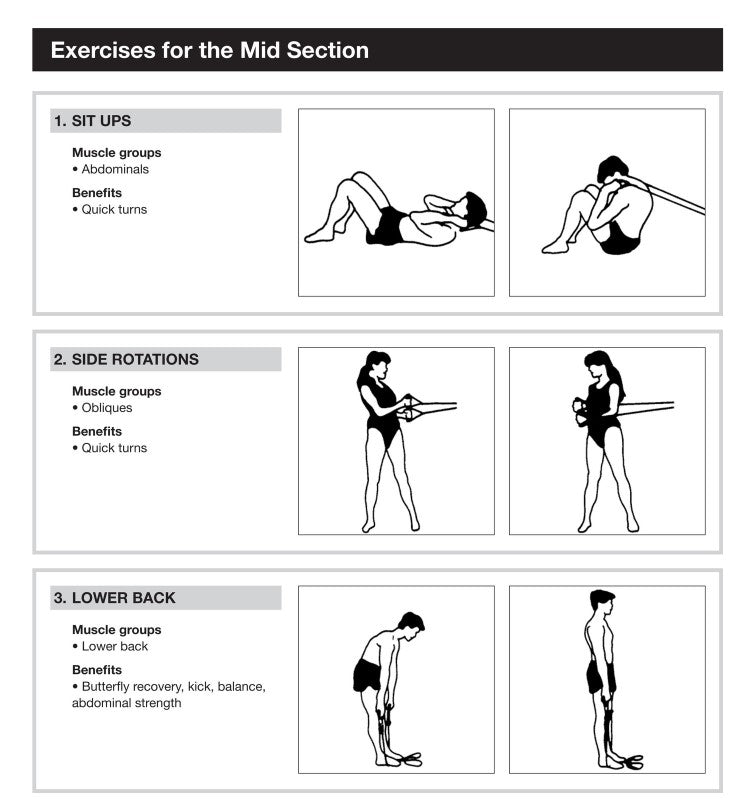 Exercises for the Mid Section

1. SIT UPS

Muscle groups
• Abdominals

Benefits
• Quick turns

2. SIDE ROTATIONS

Muscle groups
• Obliques

Benefits
• Quick turns

3. LOWER BACK

Muscle groups
• Lower back

Benefits
• Butterfly recovery, kick, balance, abdominal strength