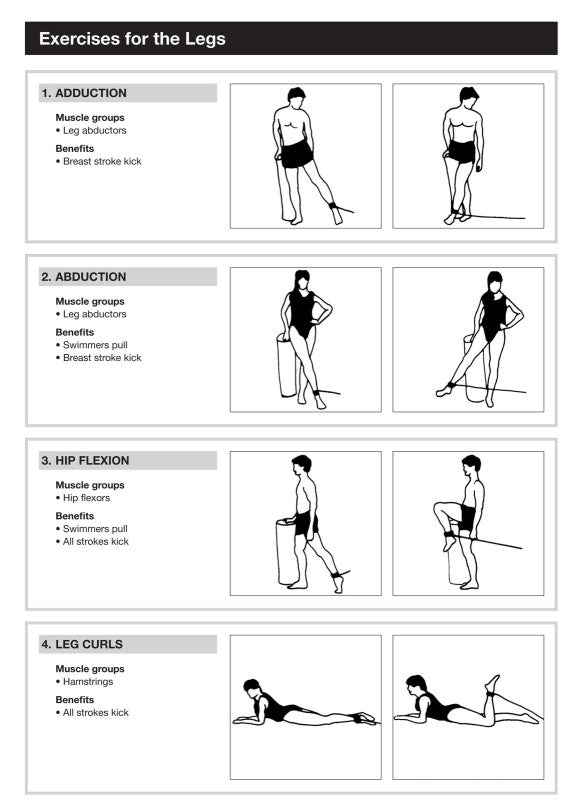 Exercises for the Legs

1. ADDUCTION

Muscle groups
• Leg abductors

Benefits
• Breast stroke kick

2. ABDUCTION

Muscle groups
• Leg abductors

Benefits
• Swimmers pull
• Breast stroke kick

3. HIP FLEXION

Muscle groups
• Hip flexors

Benefits
• Swimmers pull
• All strokes kick

4. LEG CURLS

Muscle groups
• Hamstrings

Benefits
• All strokes kick