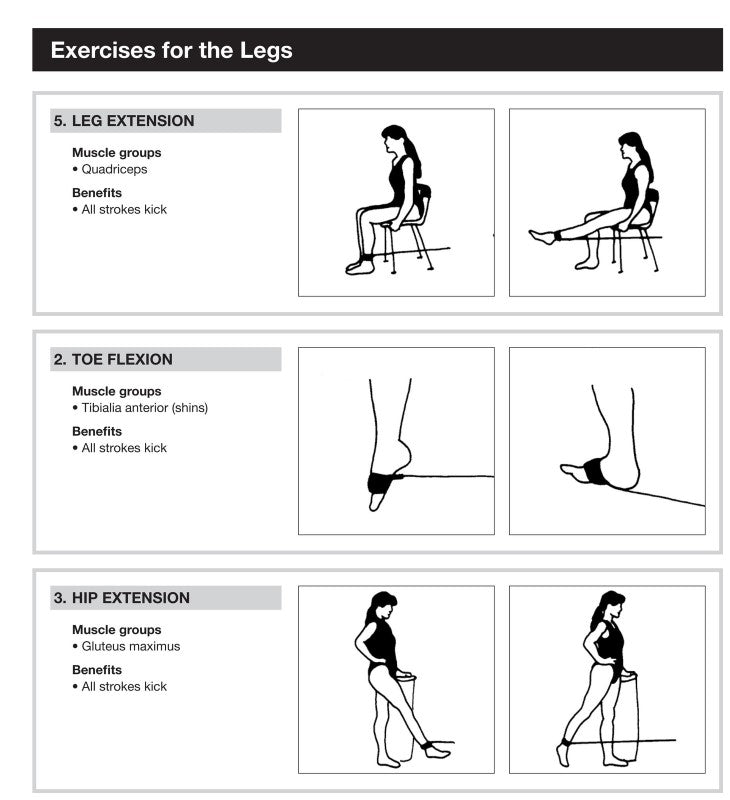 Exercises for the Legs

5. LEG EXTENSION

Muscle groups
• Quadriceps

Benefits
• All strokes kick

2. TOE FLEXION

Muscle groups
• Tibialia anterior (shins)

Benefits
• All strokes kick

3. HIP EXTENSION

Muscle groups
• Gluteus maximus

Benefits
• All strokes kick