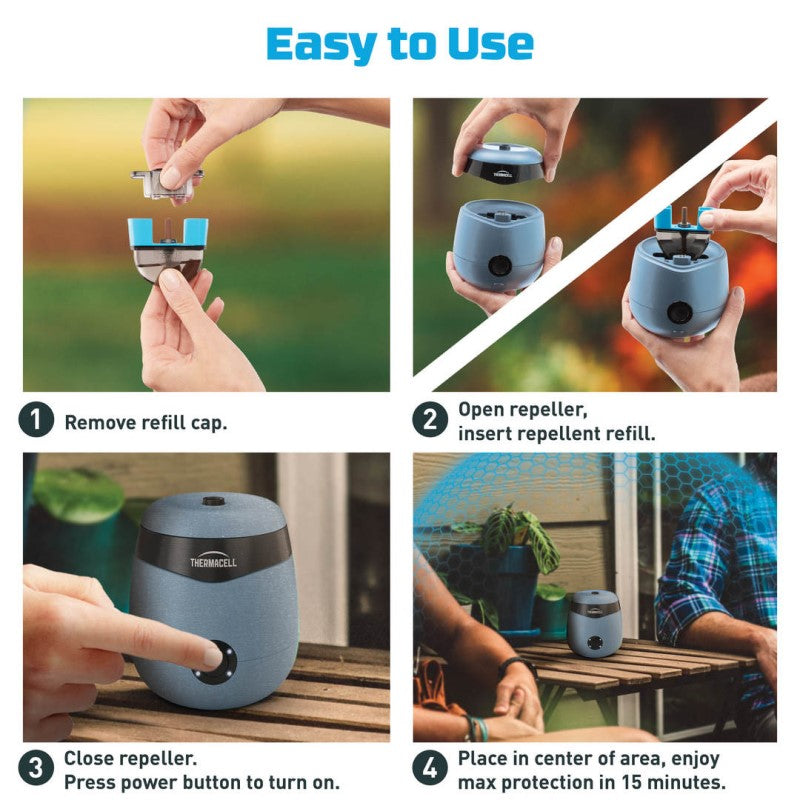 Easy to Use

THERMACELL

1 Remove refill cap.

2 Open repeller, insert repellent refill.

THERMACELL

3 Close repeller. Press power button to turn on.

4 Place in center of area, enjoy max protection in 15 minutes.