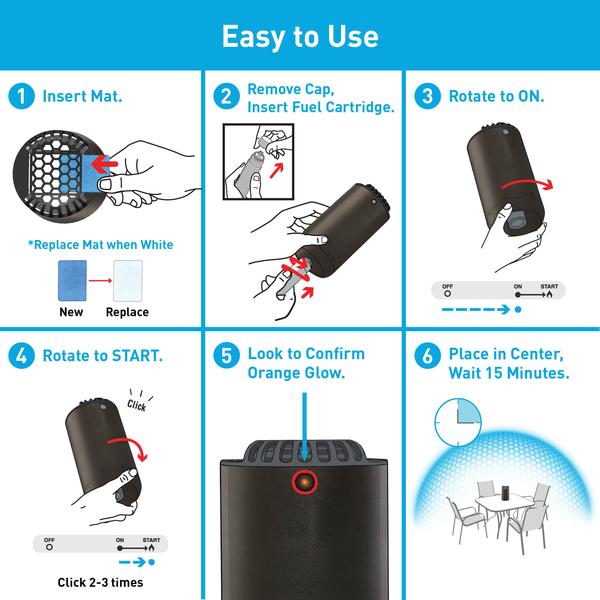 Easy to Use

1 Insert Mat.

*Replace Mat when White

New Replace

2 Remove Cap, Insert Fuel Cartridge.

3 Rotate to ON.

OFF ON START

4 Rotate to START.

Click

OFF ON START

Click 2-3 times

5 Look to Confirm Orange Glow.

6 Place in Center, Wait 15 Minutes.